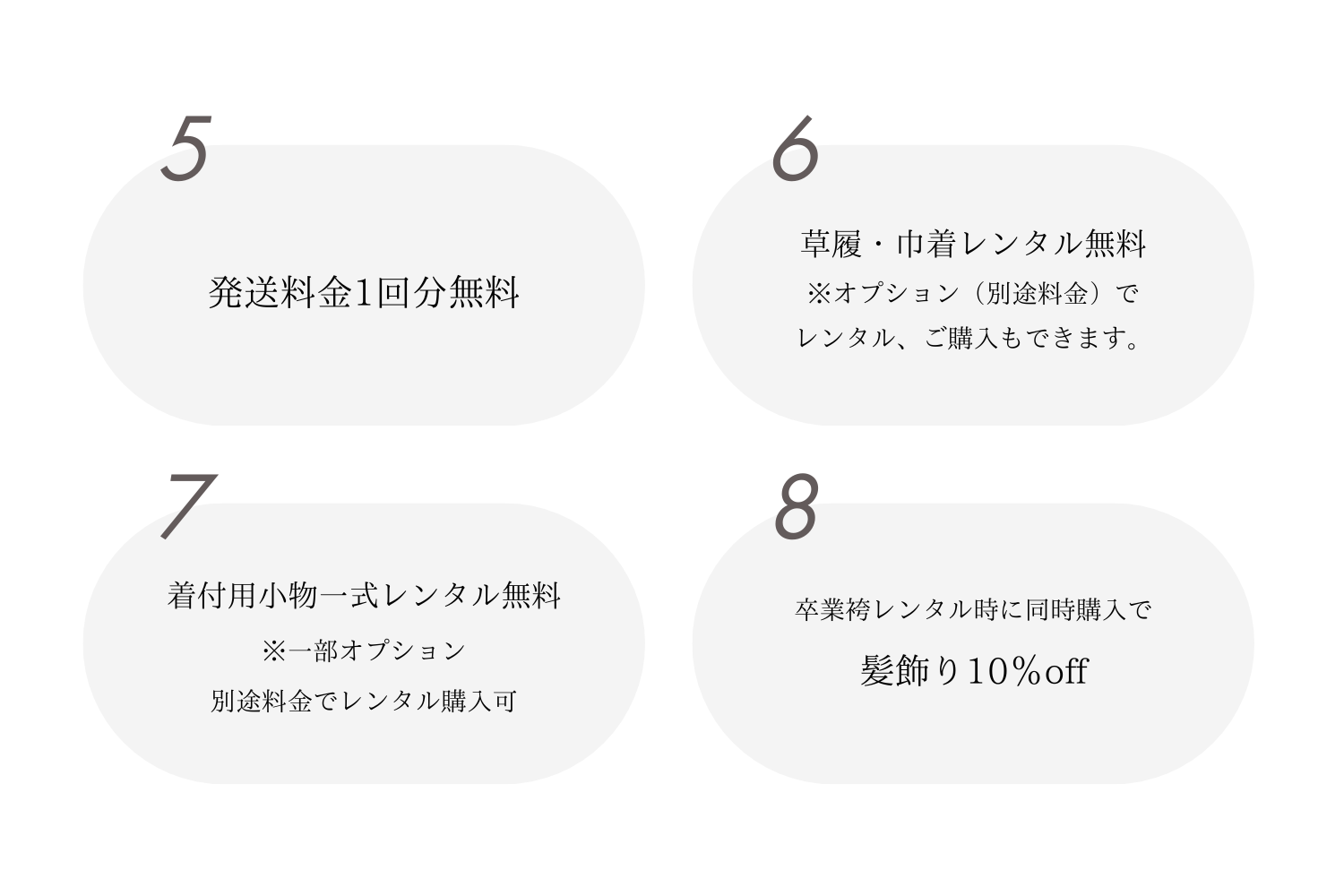 5

発送料金1回分無料

6

草履・巾着レンタル無料

※オプション（別途料金）で

レンタル、ご購入もできます。

7

着付用小物一式レンタル無料

※一部オプション

別途料金でレンタル購入可

8

卒業袴レンタル時に同時購入で

髪飾り10％off