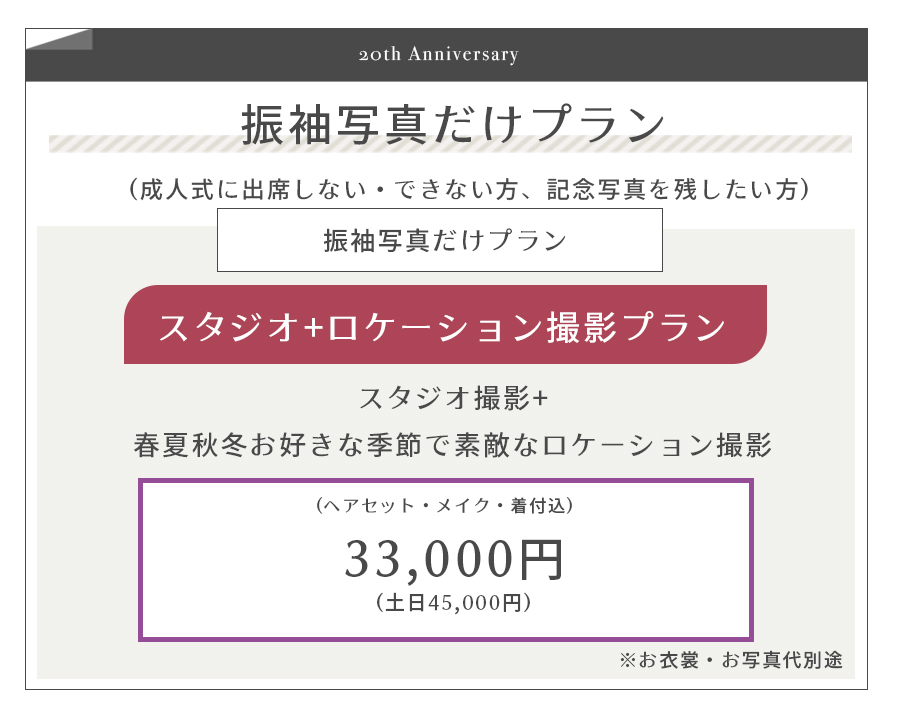 20th Anniversary

振袖写真だけプラン

(成人式に出席しない・できない方、記念写真を残したい方)

振袖写真だけプラン

スタジオ+ロケーション撮影プラン

スタジオ撮影+
春夏秋冬お好きな季節で素敵なロケーション撮影

(ヘアセット・メイク・着付込)

33,000円

(土日45,000円)

※お衣裳・お写真代別途